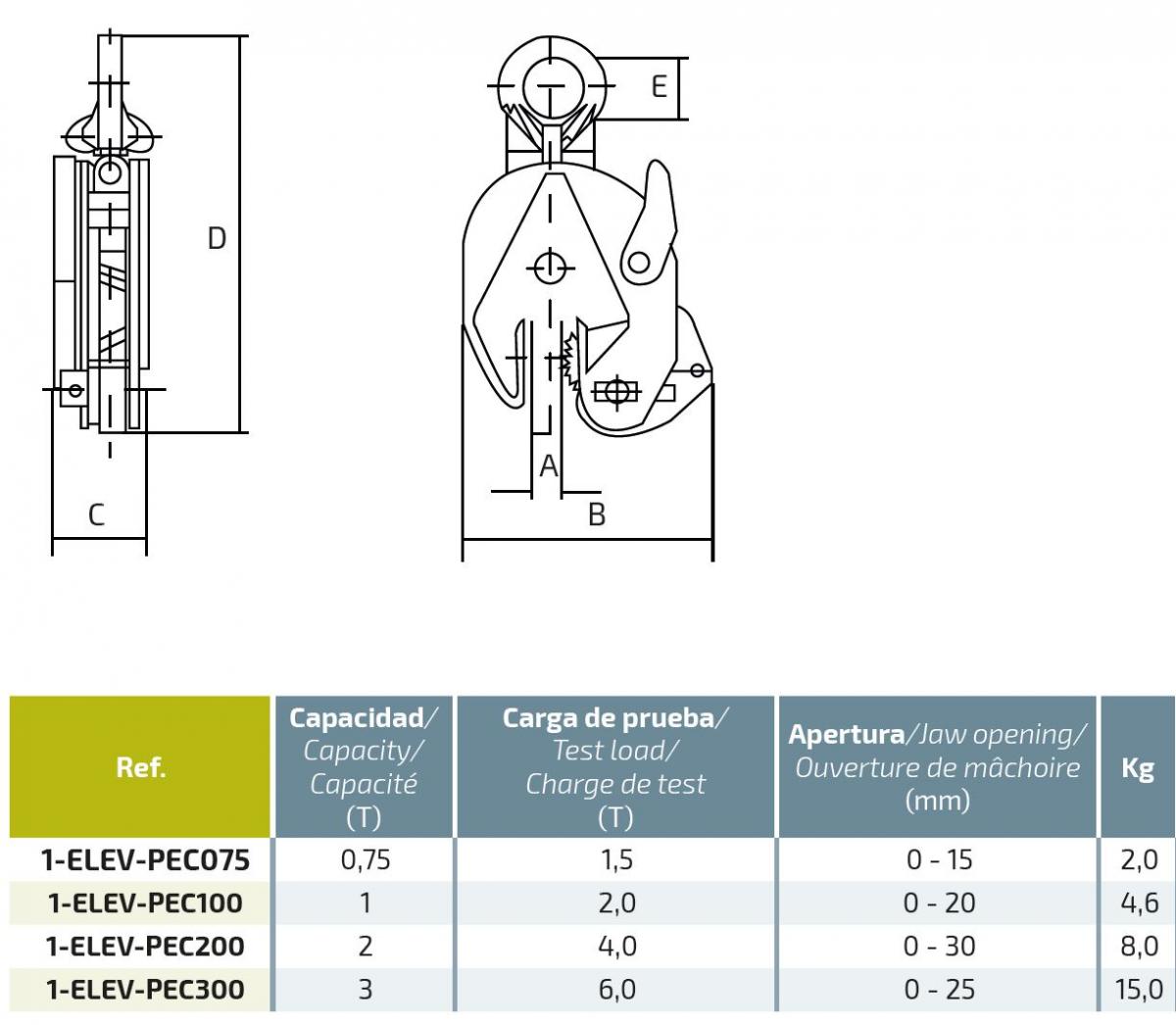 D

C

E

A

B

| Ref. | Capacidad/ Capacity/ Capacité (T) | Carga de prueba/ Test load/ Charge de test (T) | Apertura/Jaw opening/ Ouverture de mâchoire (mm) | Kg |
|---|---|---|---|---|
| 1-ELEV-PEC075 | 0,75 | 1,5 | 0 - 15 | 2,0 |
| 1-ELEV-PEC100 | 1 | 2,0 | 0 - 20 | 4,6 |
| 1-ELEV-PEC200 | 2 | 4,0 | 0 - 30 | 8,0 |
| 1-ELEV-PEC300 | 3 | 6,0 | 0 - 25 | 15,0 |